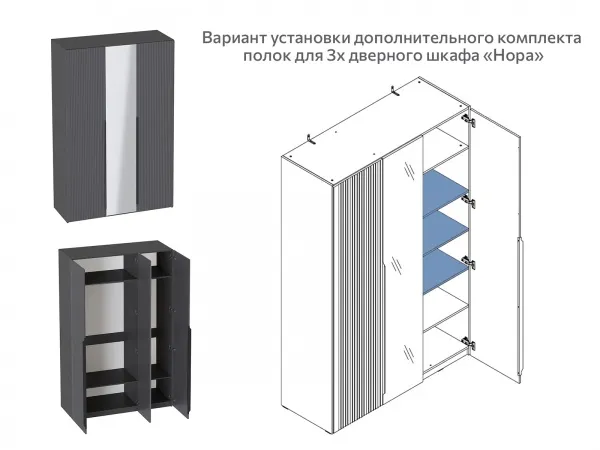 Вариант установки дополнительного комплекта полок для 3х дверного шкафа «Нора»